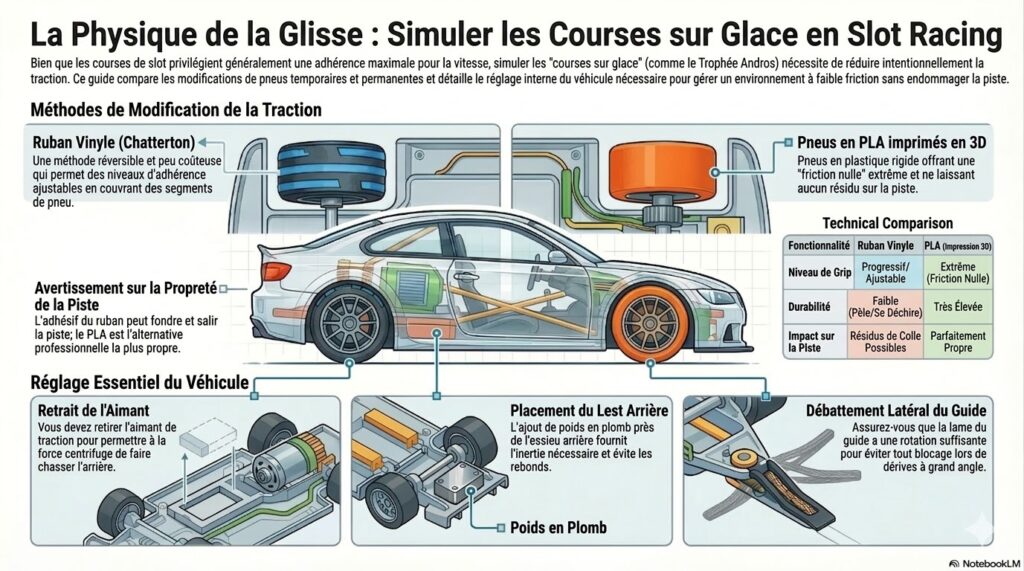 La Physique de la Glisse : Simuler les Courses sur Glace en Slot Racing

Bien que les courses de slot privilégient généralement une adhérence maximale pour la vitesse, simuler les "courses sur glace" (comme le Trophée Andros) nécessite de réduire intentionnellement la traction. Ce guide compare les modifications de pneus temporaires et permanentes et détaille le réglage interne du véhicule nécessaire pour gérer un environnement à faible friction sans endommager la piste.

Méthodes de Modification de la Traction

Ruban Vinyle (Chatterton)
Une méthode réversible et peu coûteuse qui permet des niveaux d'adhérence ajustables en couvrant des segments de pneu.

Pneus en PLA imprimés en 3D
Pneus en plastique rigide offrant une "friction nulle" extrême et ne laissant aucun résidu sur la piste.

Technical Comparison

| Fonctionnalité | Ruban Vinyle | PLA (Impression 3D) |
|---|---|---|
| Niveau de Grip | Progressif/ Ajustable | Extrême (Friction Nulle) |
| Durabilité | Faible (Pèle/Se Déchire) | Très Élevée |
| Impact sur la Piste | Résidus de Colle Possibles | Parfaitement Propre |

Avertissement sur la Propreté de la Piste
L'adhésif du ruban peut fondre et salir la piste; le PLA est l'alternative professionnelle la plus propre.

Réglage Essentiel du Véhicule

Retrait de l'Aimant
Vous devez retirer l'aimant de traction pour permettre à la force centrifuge de faire chasser l'arrière.

Placement du Lest Arrière
L'ajout de poids en plomb près de l'essieu arrière fournit l'inertie nécessaire et évite les rebonds.

Poids en Plomb

Débattement Latéral du Guide
Assurez-vous que la lame du guide a une rotation suffisante pour éviter tout blocage lors de dérives à grand angle.

NotebookLM